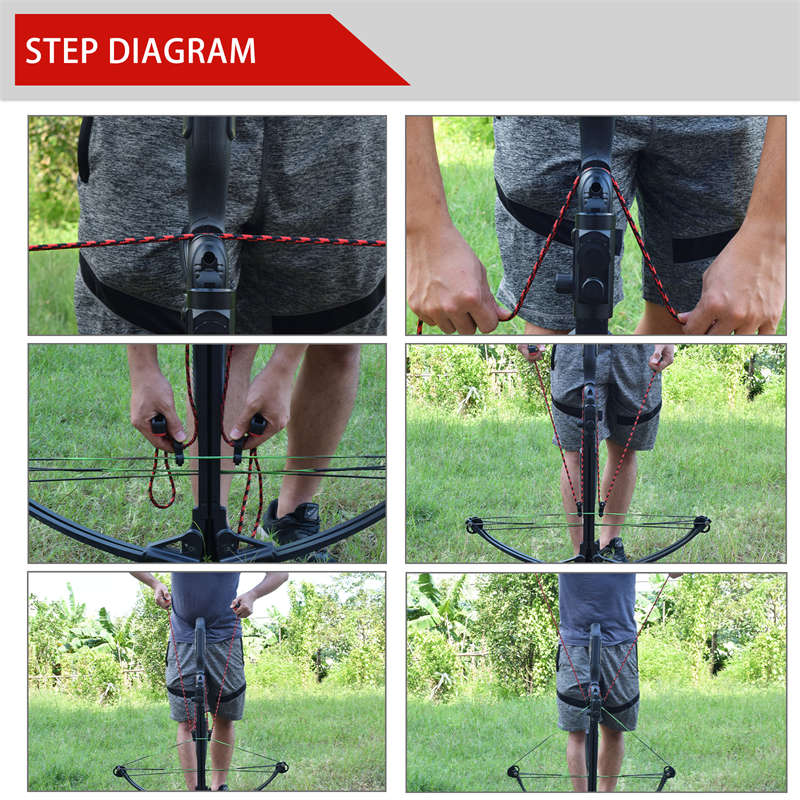 STEP DIAGRAM