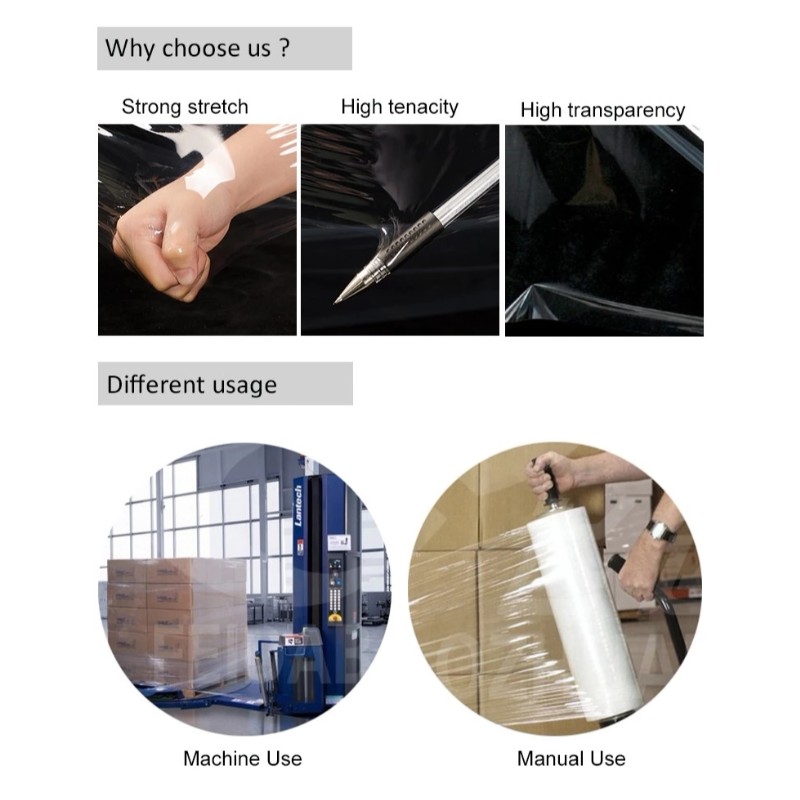 Why choose us ?

Strong stretch

High tenacity

High transparency

Different usage

Lantech

Machine Use

Manual Use